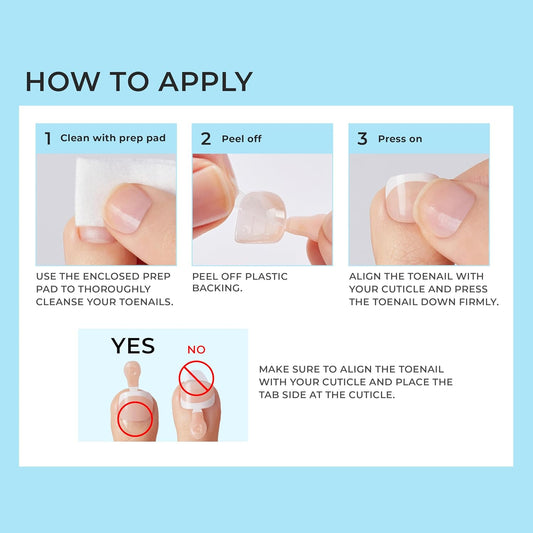 HOW TO APPLY

1 Clean with prep pad

USE THE ENCLOSED PREP PAD TO THOROUGHLY CLEANSE YOUR TOENAILS.

2 Peel off

PEEL OFF PLASTIC BACKING.

3 Press on

ALIGN THE TOENAIL WITH YOUR CUTICLE AND PRESS THE TOENAIL DOWN FIRMLY.

YES

NO

MAKE SURE TO ALIGN THE TOENAIL WITH YOUR CUTICLE AND PLACE THE TAB SIDE AT THE CUTICLE.