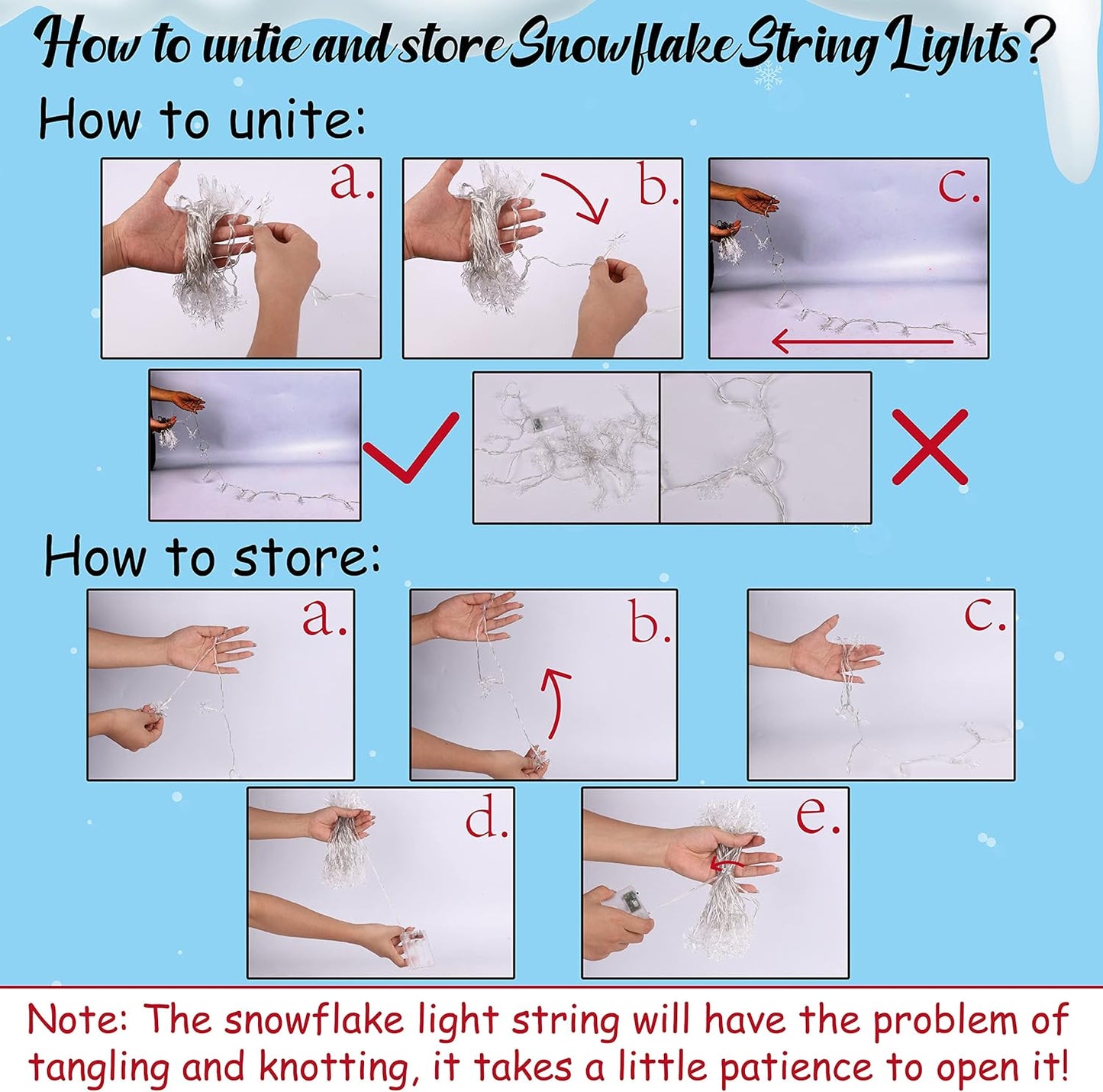 How to untie and store Snowflake String Lights?

How to unite:

a.

b.

c.

How to store:

a.

b.

c.

d.

e.

Note: The snowflake light string will have the problem of tangling and knotting, it takes a little patience to open it!