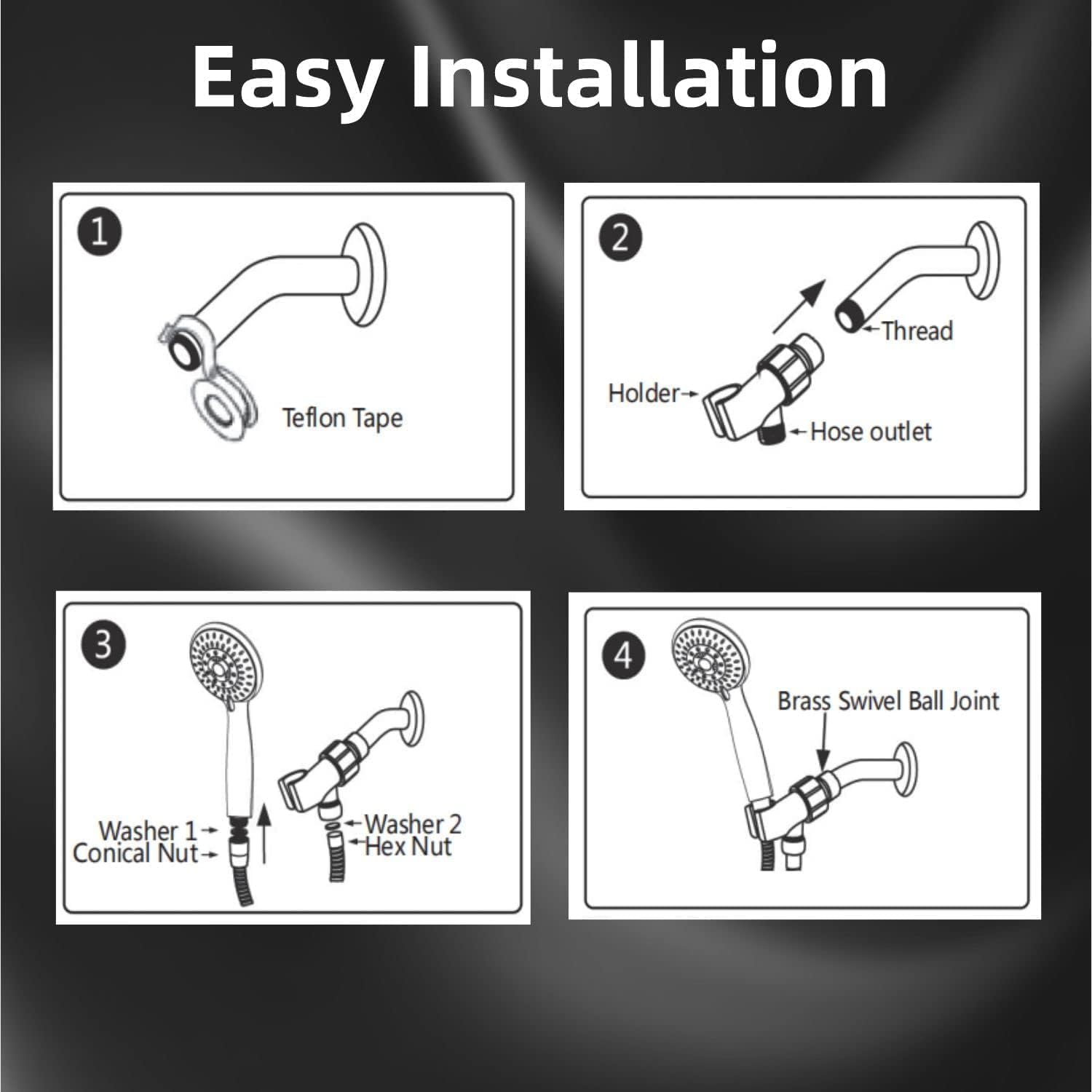 Easy Installation

1

Teflon Tape

2

Thread

Holder

Hose outlet

3

Washer 1

Conical Nut

Washer 2

Hex Nut

4

Brass Swivel Ball Joint