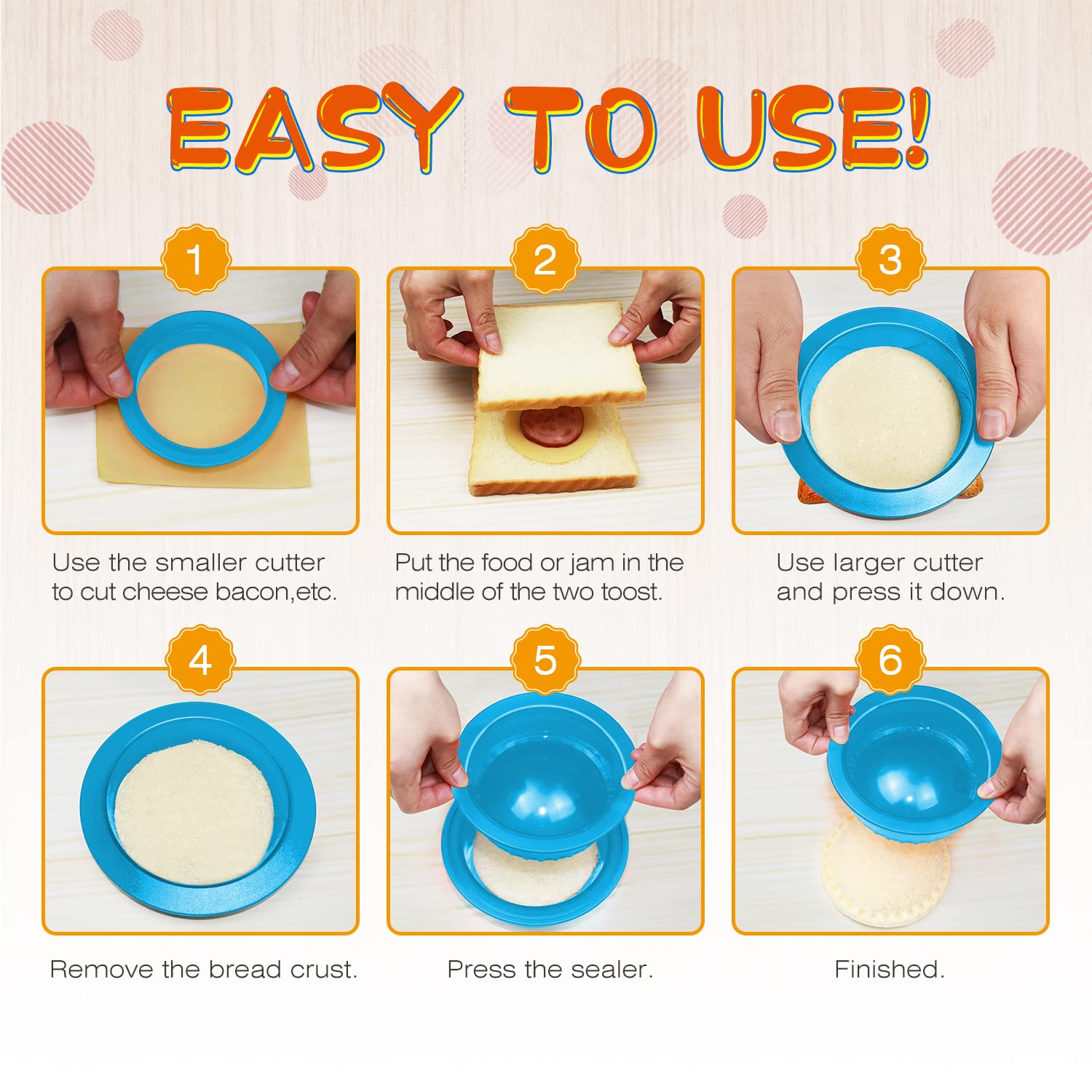 EASY TO USE!

1

Use the smaller cutter to cut cheese bacon,etc.

2

Put the food or jam in the middle of the two toost.

3

Use larger cutter and press it down.

4

Remove the bread crust.

5

Press the sealer.

6

Finished.