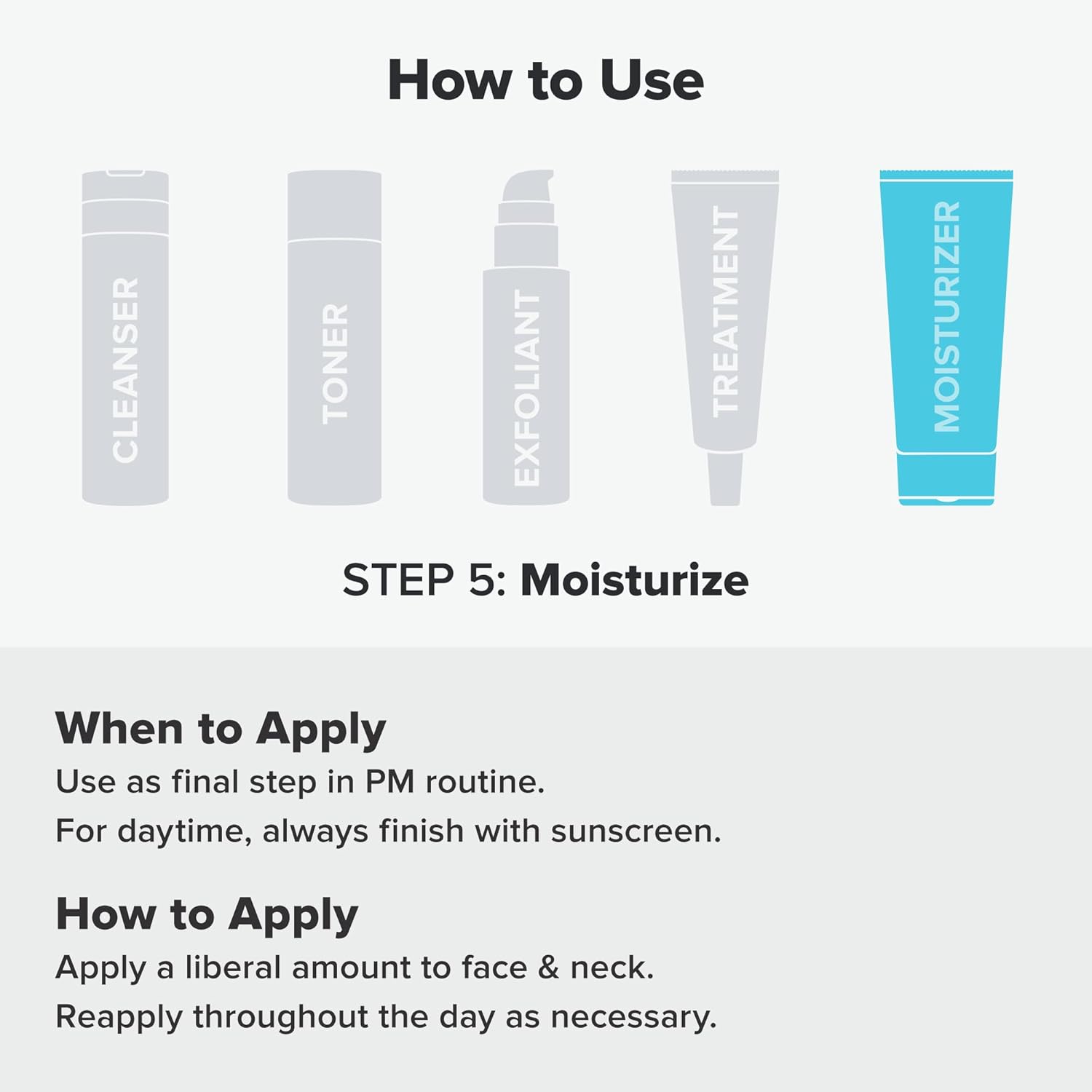 How to Use

CLEANSER

TONER

EXFOLIANT

TREATMENT

MOISTURIZER

STEP 5: Moisturize

When to Apply
Use as final step in PM routine.
For daytime, always finish with sunscreen.

How to Apply
Apply a liberal amount to face & neck.
Reapply throughout the day as necessary.