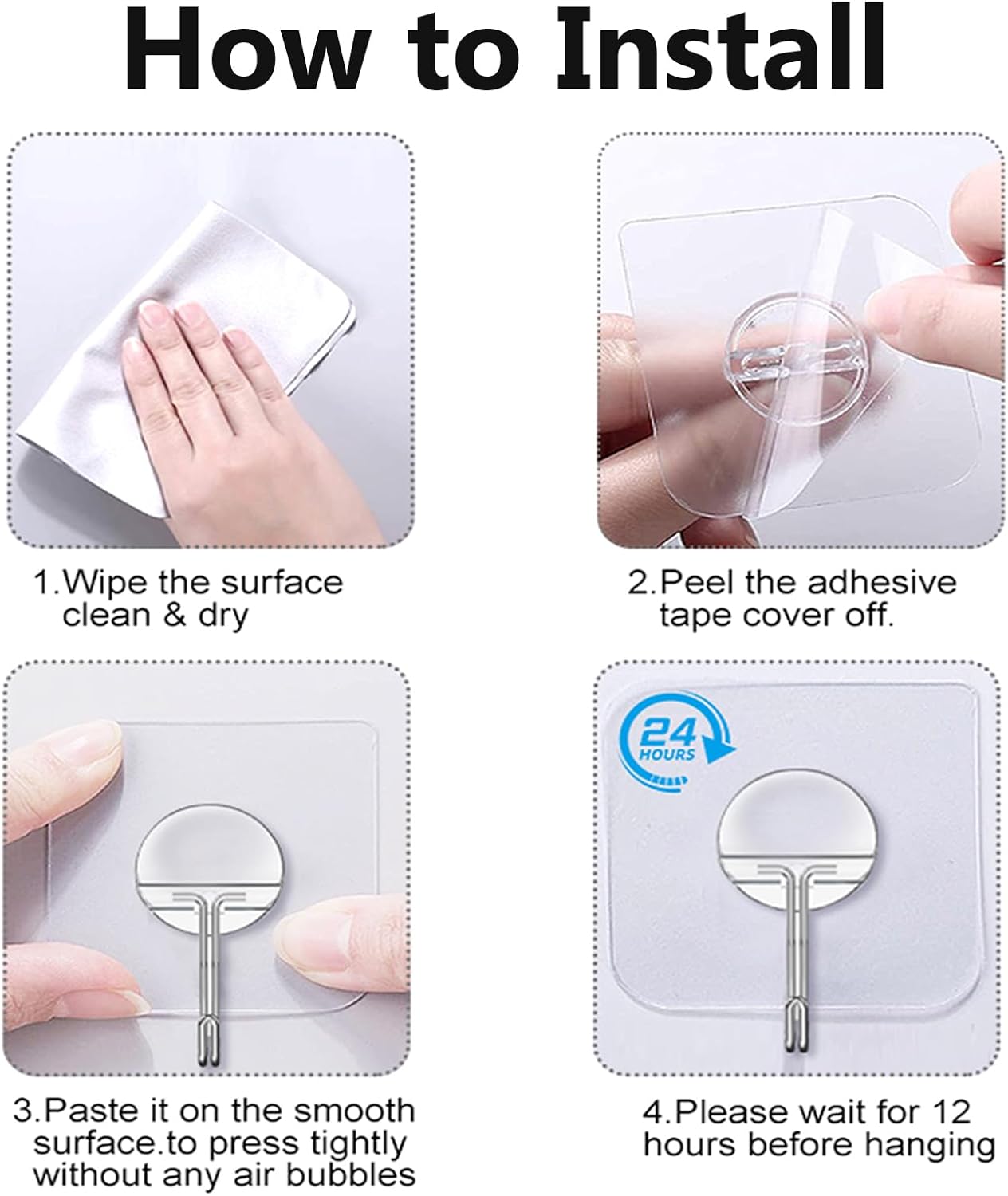 How to Install

1.Wipe the surface clean & dry

2.Peel the adhesive tape cover off.

3.Paste it on the smooth surface.to press tightly without any air bubbles

24 HOURS

4.Please wait for 12 hours before hanging