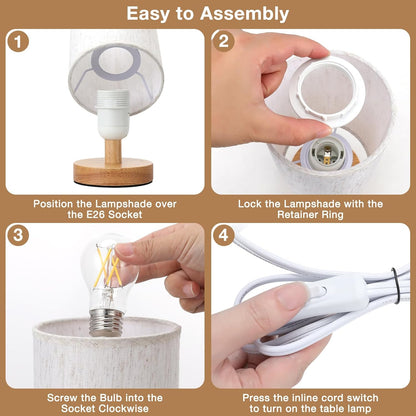 Easy to Assembly

1

Position the Lampshade over the E26 Socket

2

Lock the Lampshade with the Retainer Ring

3

Screw the Bulb into the Socket Clockwise

4

Press the inline cord switch to turn on the table lamp