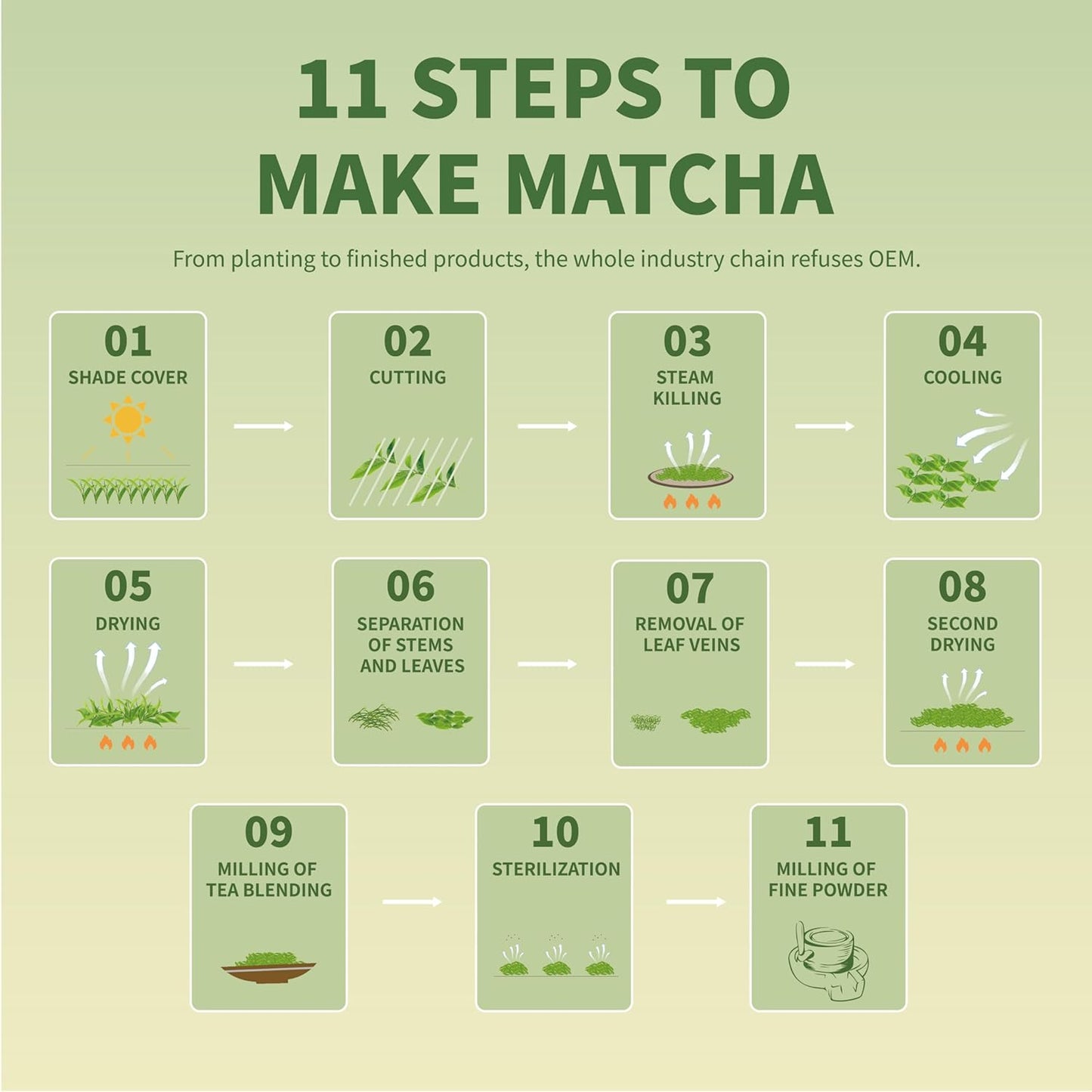 11 STEPS TO MAKE MATCHA

From planting to finished products, the whole industry chain refuses OEM.

01
SHADE COVER

02
CUTTING

03
STEAM KILLING

04
COOLING

05
DRYING

06
SEPARATION OF STEMS AND LEAVES

07
REMOVAL OF LEAF VEINS

08
SECOND DRYING

09
MILLING OF TEA BLENDING

10
STERILIZATION

11
MILLING OF FINE POWDER