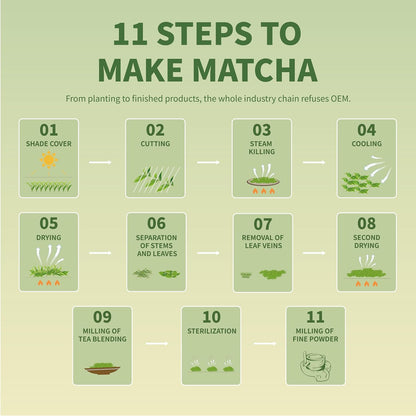 11 STEPS TO MAKE MATCHA

From planting to finished products, the whole industry chain refuses OEM.

01
SHADE COVER

02
CUTTING

03
STEAM KILLING

04
COOLING

05
DRYING

06
SEPARATION OF STEMS AND LEAVES

07
REMOVAL OF LEAF VEINS

08
SECOND DRYING

09
MILLING OF TEA BLENDING

10
STERILIZATION

11
MILLING OF FINE POWDER