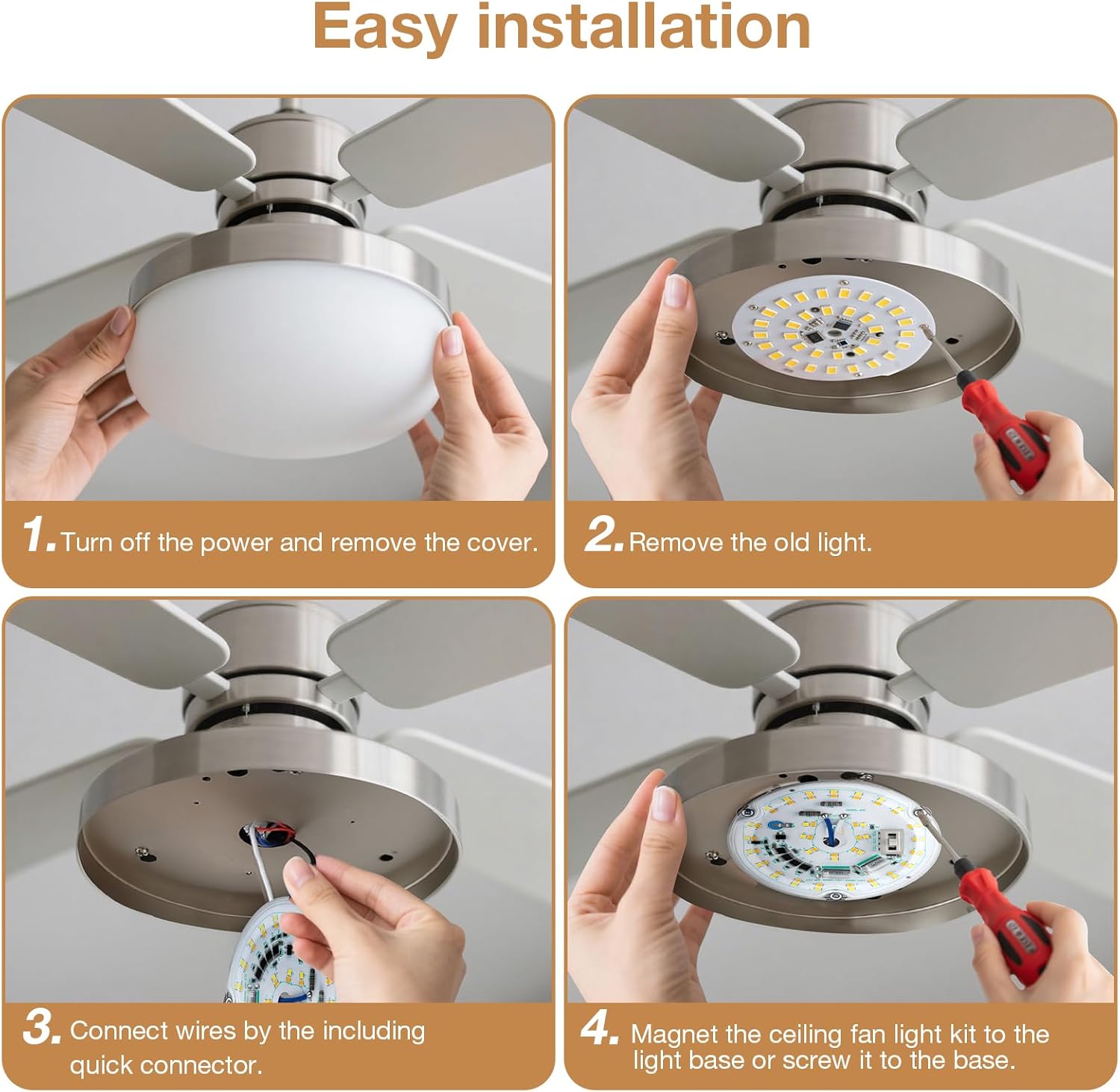 Easy installation

1. Turn off the power and remove the cover.

2. Remove the old light.

3. Connect wires by the including quick connector.

4. Magnet the ceiling fan light kit to the light base or screw it to the base.