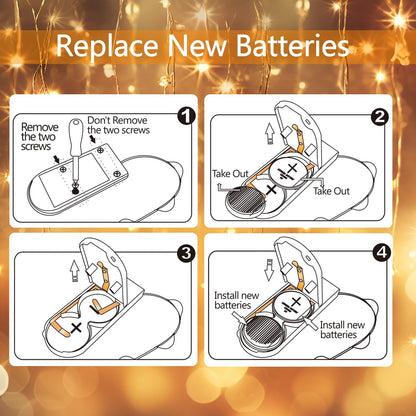 Replace New Batteries

1

Remove the two screws

Don't Remove the two screws

2

Take Out

Take Out

3

4

Install new batteries

Install new batteries