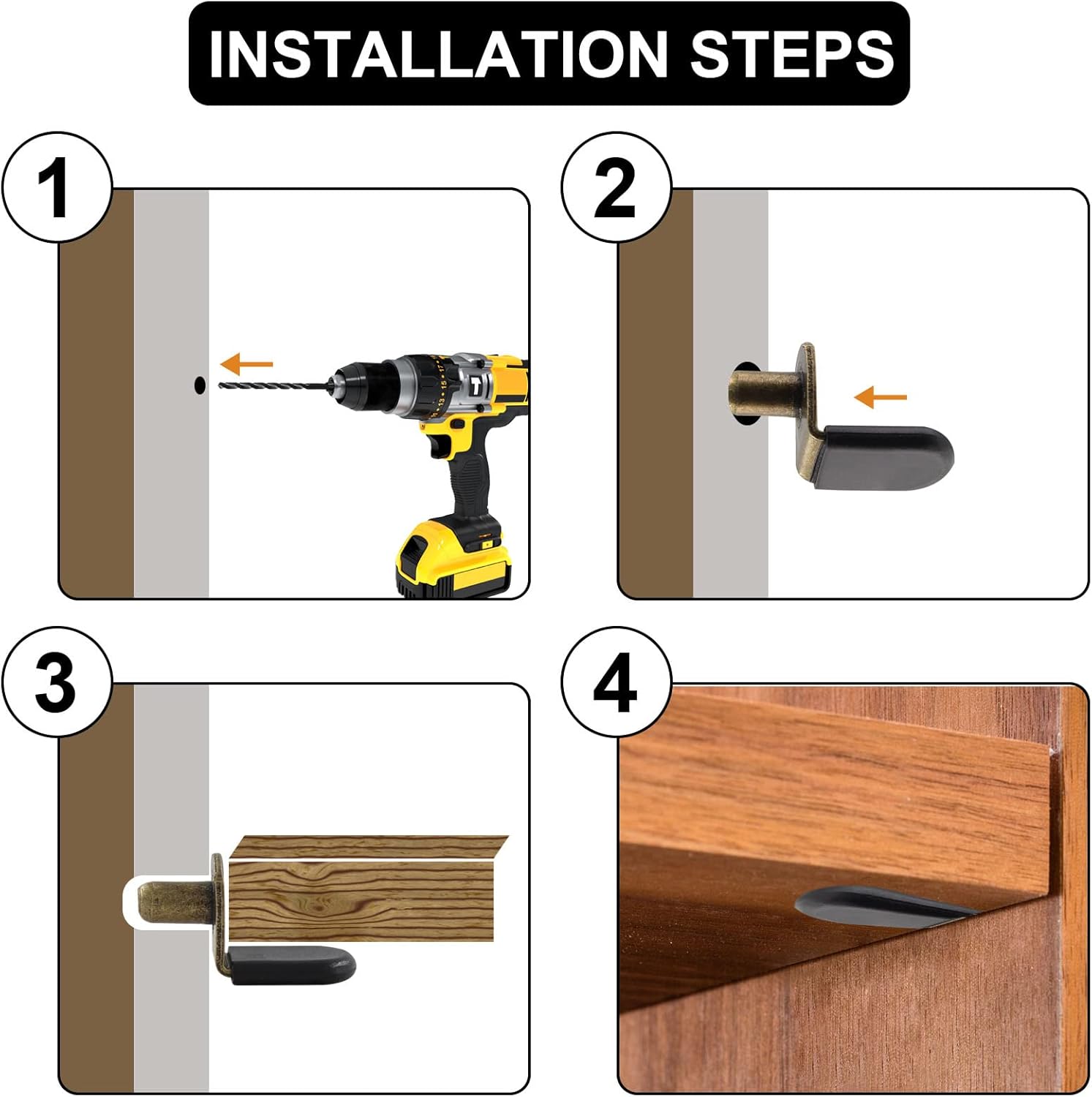 INSTALLATION STEPS

1

2

3

4