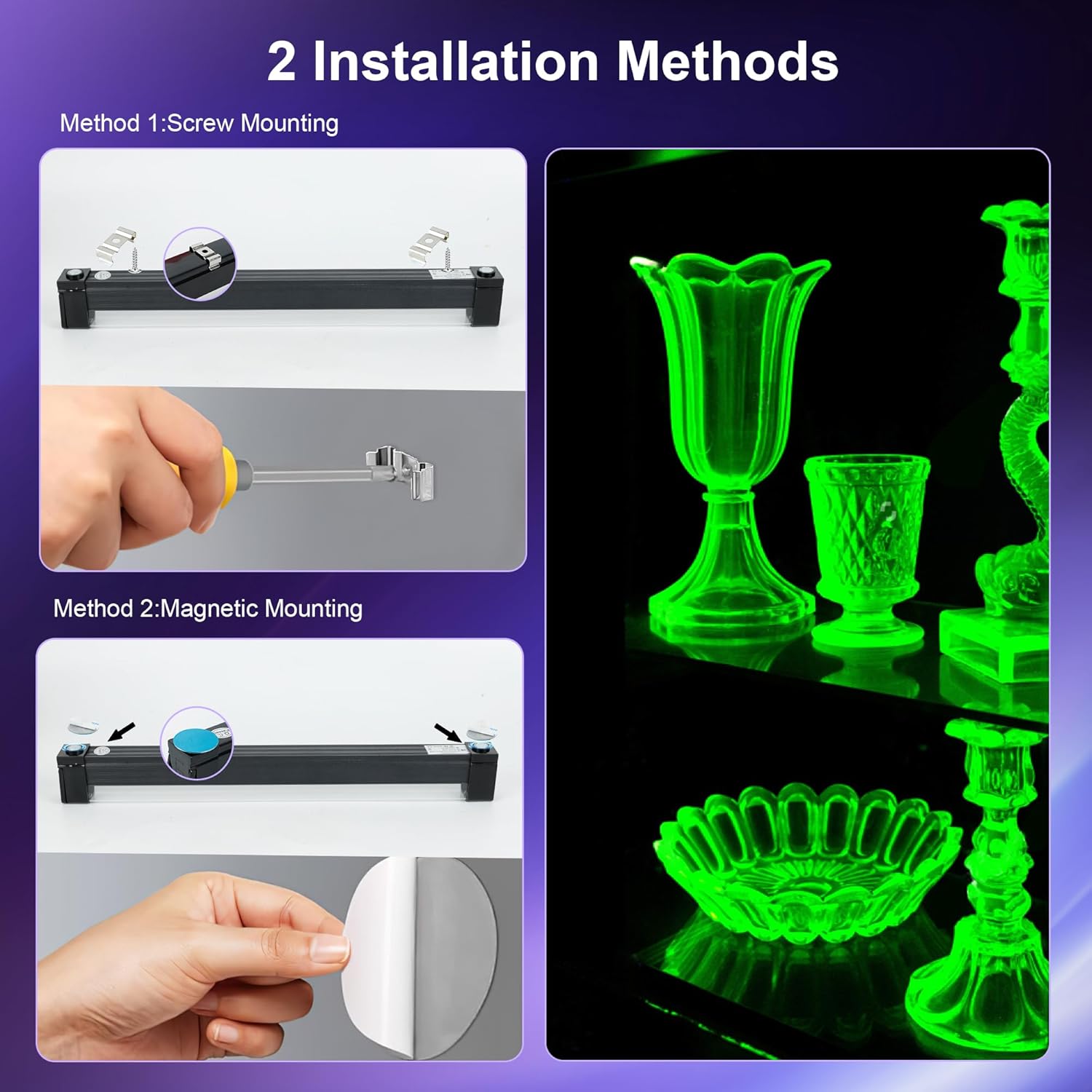 2 Installation Methods

Method 1:Screw Mounting

Method 2:Magnetic Mounting