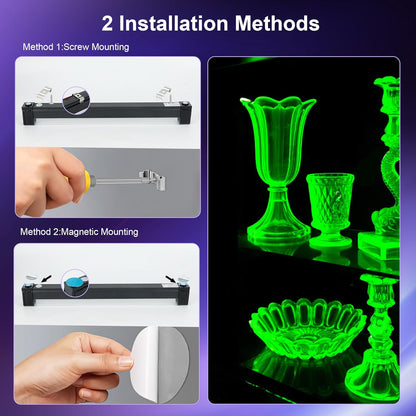 2 Installation Methods

Method 1:Screw Mounting

Method 2:Magnetic Mounting