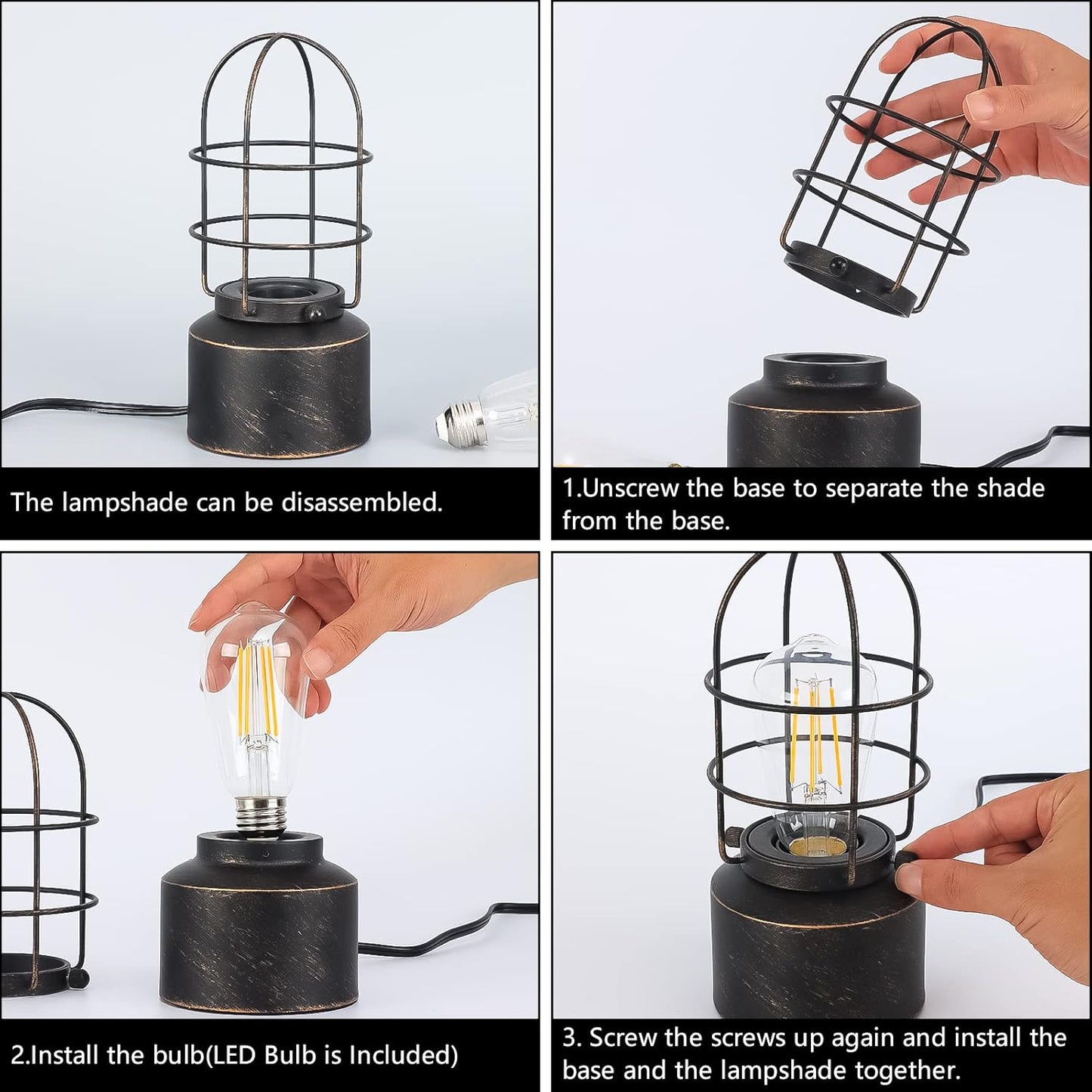 The lampshade can be disassembled.

1.Unscrew the base to separate the shade from the base.

2.Install the bulb(LED Bulb is Included)

3. Screw the screws up again and install the base and the lampshade together.