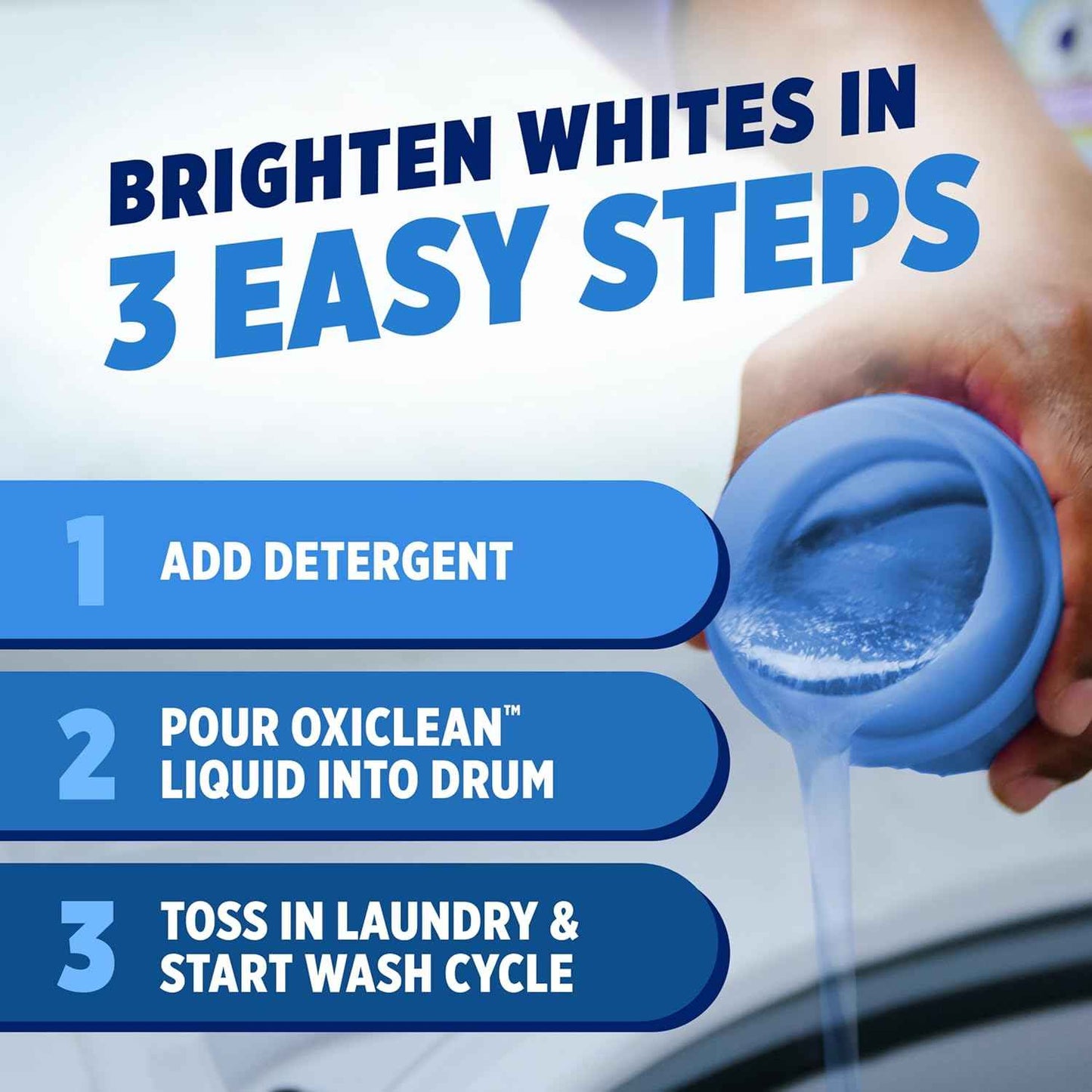 BRIGHTEN WHITES IN 3 EASY STEPS

1 ADD DETERGENT

2 POUR OXICLEAN™ LIQUID INTO DRUM

3 TOSS IN LAUNDRY & START WASH CYCLE