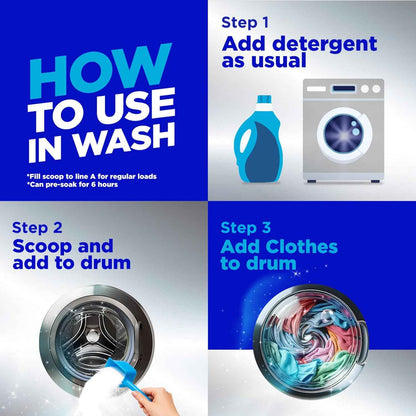 HOW TO USE IN WASH

*Fill scoop to line A for regular loads
*Can pre-soak for 6 hours

Step 1
Add detergent as usual

Step 2
Scoop and add to drum

Step 3
Add Clothes to drum