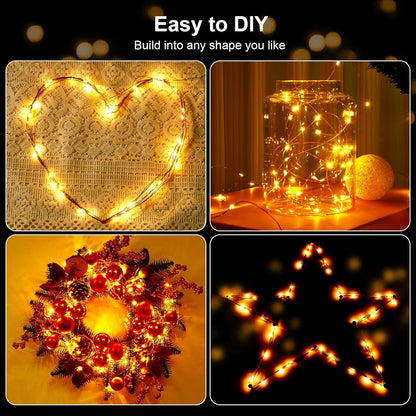 Easy to DIY
Build into any shape you like