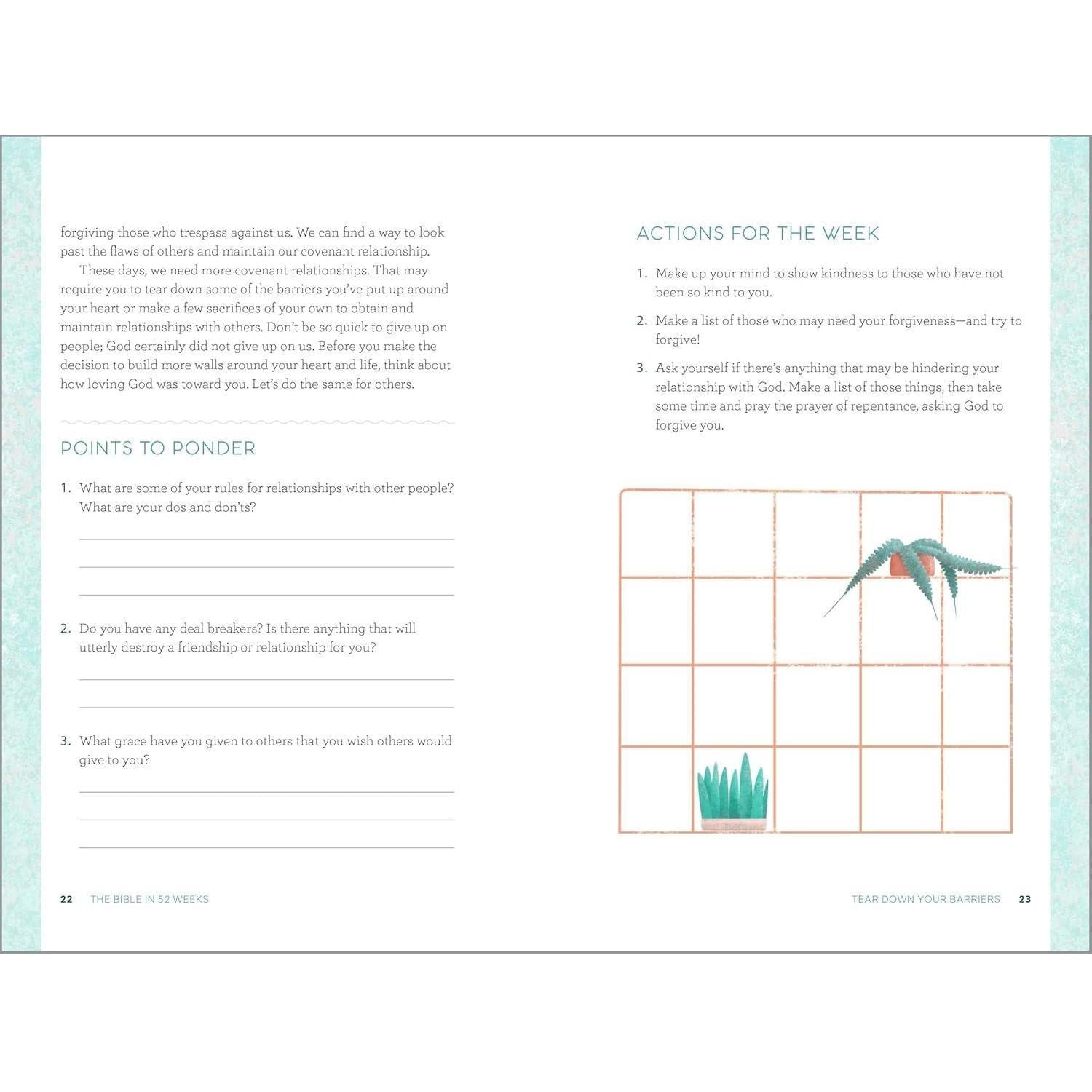 forgiving those who trespass against us. We can find a way to look past the flaws of others and maintain our covenant relationship.

These days, we need more covenant relationships. That may require you to tear down some of the barriers you've put up around your heart or make a few sacrifices of your own to obtain and maintain relationships with others. Don't be so quick to give up on people; God certainly did not give up on us. Before you make the decision to build more walls around your heart and life, think about how loving God was toward you. Let's do the same for others.

POINTS TO PONDER

1. What are some of your rules for relationships with other people? What are your dos and don'ts?

2. Do you have any deal breakers? Is there anything that will utterly destroy a friendship or relationship for you?

3. What grace have you given to others that you wish others would give to you?

22 THE BIBLE IN 52 WEEKS

ACTIONS FOR THE WEEK

1. Make up your mind to show kindness to those who have not been so kind to you.

2. Make a list of those who may need your forgiveness—and try to forgive!

3. Ask yourself if there's anything that may be hindering your relationship with God. Make a list of those things, then take some time and pray the prayer of repentance, asking God to forgive you.

TEAR DOWN YOUR BARRIERS 23